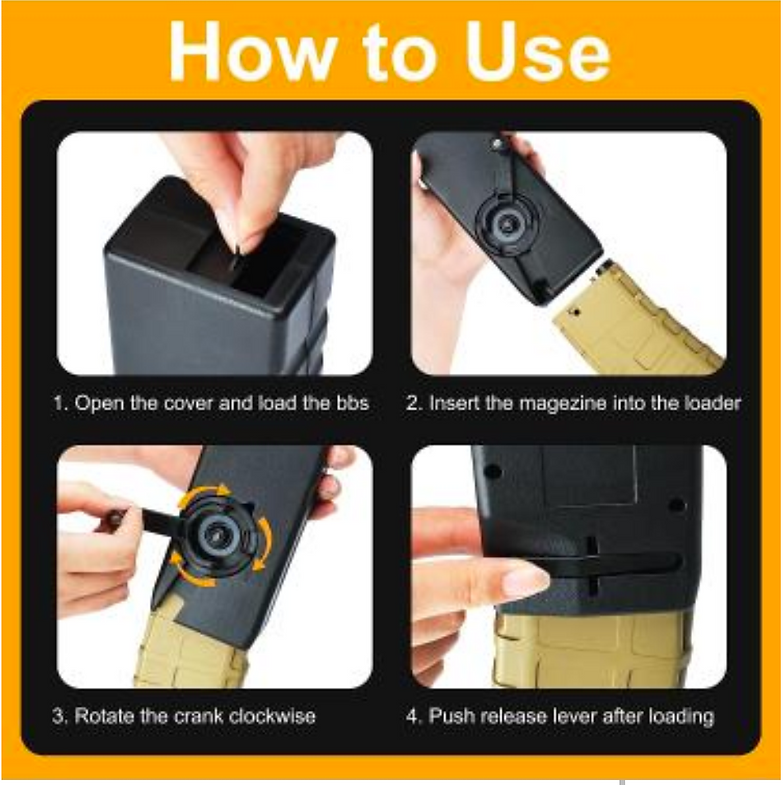 How to Use

1. Open the cover and load the bbs

2. Insert the magezine into the loader

3. Rotate the crank clockwise

4. Push release lever after loading